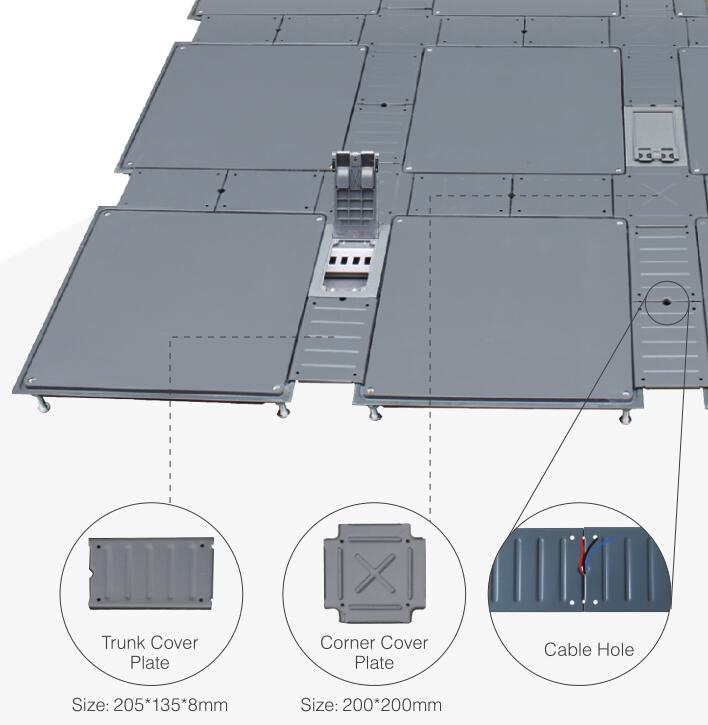 Trunk Cover Plate

Size: 205*135*8mm

Corner Cover Plate

Size: 200*200mm

Cable Hole